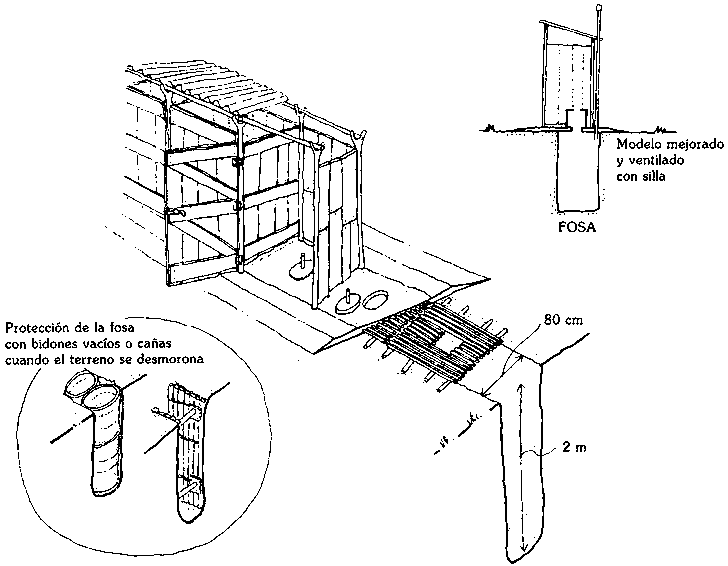 Modelo mejorado
y ventilado
con silla

FOSA

Protección de la fosa
con bidones vacíos o cañas
cuando el terreno se desmorona

80 cm

2 m