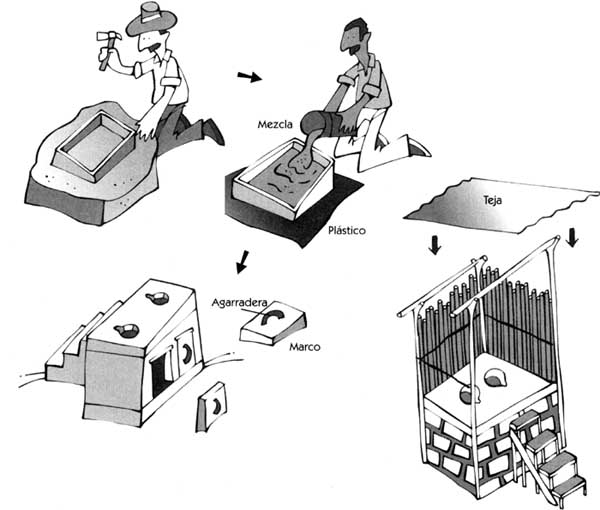 Mezcla

Plástico

Teja

Agarradera

Marco